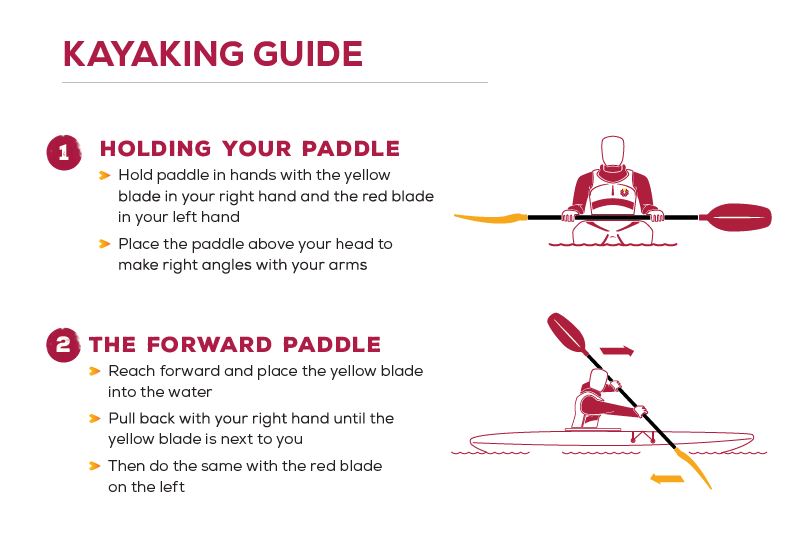 KAYAKING GUIDE

1 HOLDING YOUR PADDLE

Hold paddle in hands with the yellow blade in your right hand and the red blade in your left hand

Place the paddle above your head to make right angles with your arms

2 THE FORWARD PADDLE

Reach forward and place the yellow blade into the water

Pull back with your right hand until the yellow blade is next to you

Then do the same with the red blade on the left